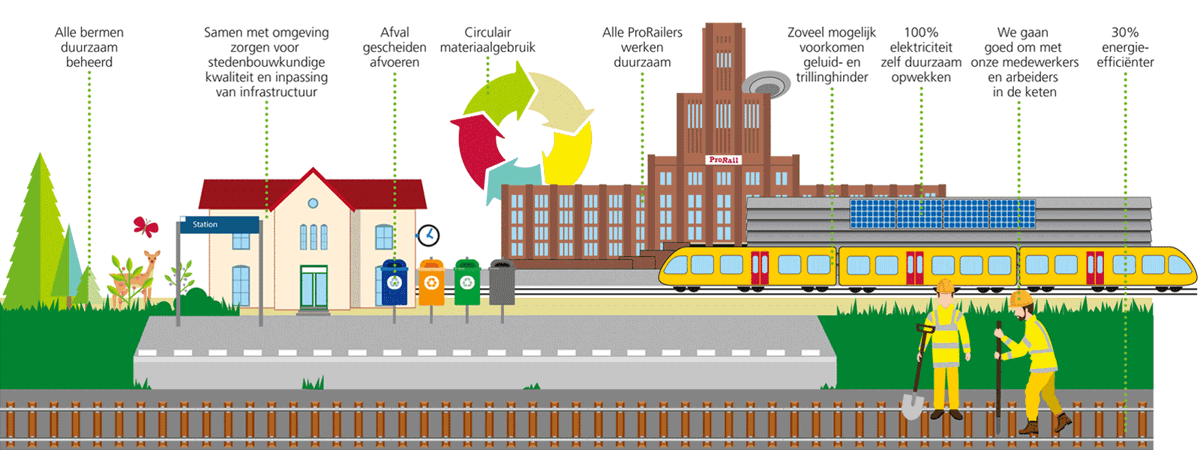 Alle bermen duurzaam beheerd

Samen met omgeving zorgen voor stedenbouwkundige kwaliteit en inpassing van infrastructuur

Afval gescheiden afvoeren

Circulair materiaalgebruik

Alle ProRailers werken duurzaam

Zoveel mogelijk voorkomen geluid- en trillinghinder

100% elektriciteit zelf duurzaam opwekken

We gaan goed om met onze medewerkers en arbeiders in de keten

30% energie-efficiënter

Station

ProRail