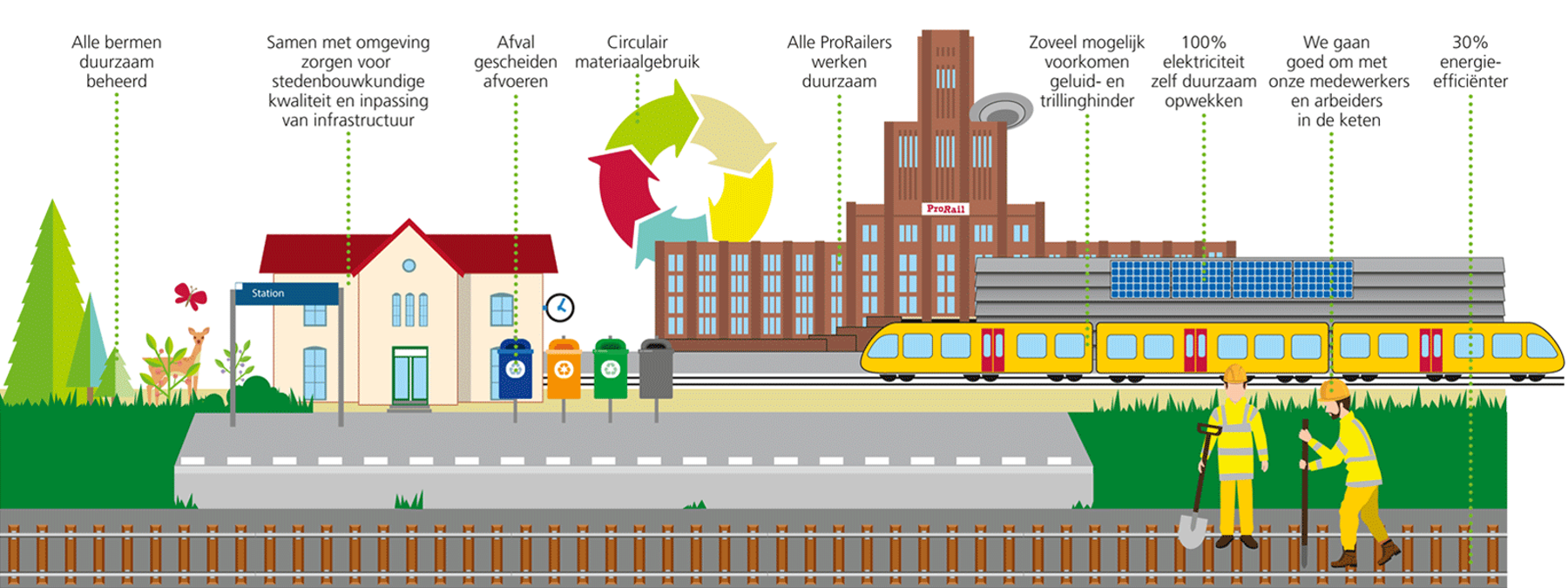 Alle bermen duurzaam beheerd

Samen met omgeving zorgen voor stedenbouwkundige kwaliteit en inpassing van infrastructuur

Afval gescheiden afvoeren

Circulair materiaalgebruik

Alle ProRailers werken duurzaam

Zoveel mogelijk voorkomen geluid- en trillinghinder

100% elektriciteit zelf duurzaam opwekken

We gaan goed om met onze medewerkers en arbeiders in de keten

30% energie-efficiënter

ProRail

Station