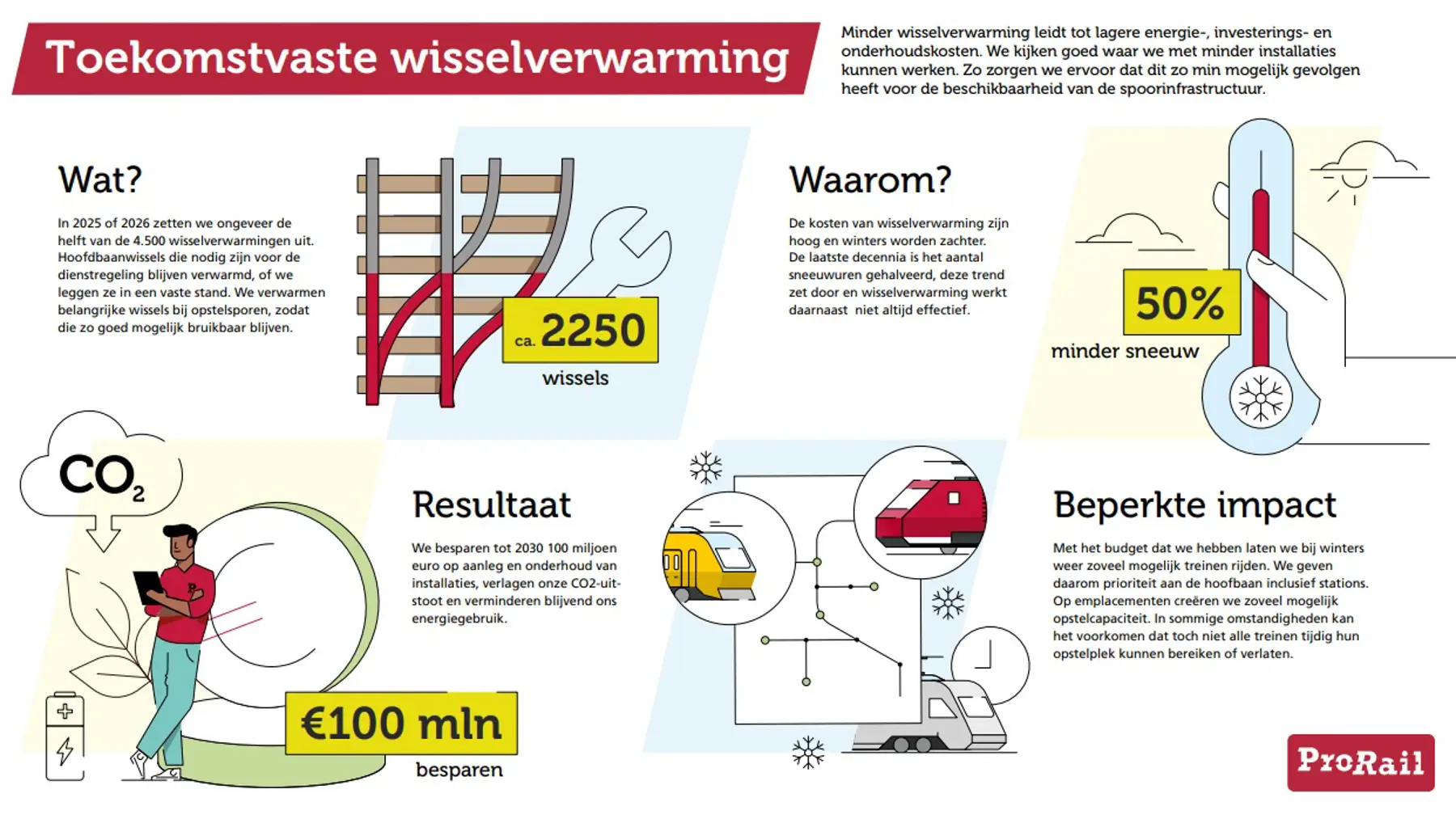 Toekomstvaste wisselverwarming

Minder wisselverwarming leidt tot lagere energie-, investerings- en onderhoudskosten. We kijken goed waar we met minder installaties kunnen werken. Zo zorgen we ervoor dat dit zo min mogelijk gevolgen heeft voor de beschikbaarheid van de spoorinfrastructuur.

Wat?

In 2025 of 2026 zetten we ongeveer de helft van de 4.500 wisselverwarmingen uit. Hoofdbaanwissels die nodig zijn voor de dienstregeling blijven verwarmd, of we leggen ze in een vaste stand. We verwarmen belangrijke wissels bij opstelsporen, zodat die zo goed mogelijk bruikbaar blijven.

ca. 2250

wissels

Waarom?

De kosten van wisselverwarming zijn hoog en winters worden zachter. De laatste decennia is het aantal sneeuwuren gehalveerd, deze trend zet door en wisselverwarming werkt daarnaast niet altijd effectief.

50%

minder sneeuw

$CO_2$

Resultaat

We besparen tot 2030 100 miljoen euro op aanleg en onderhoud van installaties, verlagen onze CO2-uitstoot en verminderen blijvend ons energiegebruik.

€100 mln

besparen

Beperkte impact

Met het budget dat we hebben laten we bij winters weer zoveel mogelijk treinen rijden. We geven daarom prioriteit aan de hoofbaan inclusief stations. Op emplacementen creëren we zoveel mogelijk opstelcapaciteit. In sommige omstandigheden kan het voorkomen dat toch niet alle treinen tijdig hun opstelplek kunnen bereiken of verlaten.

ProRail